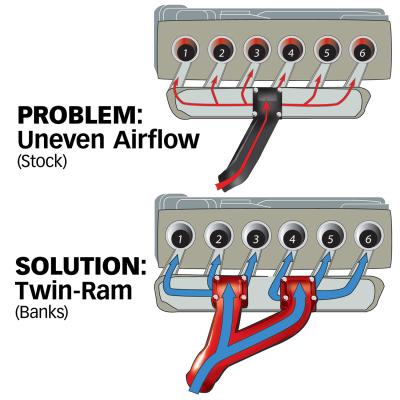 1 2 3 4 5 6

PROBLEM:
Uneven Airflow
(Stock)

1 2 3 4 5 6

SOLUTION:
Twin-Ram
(Banks)